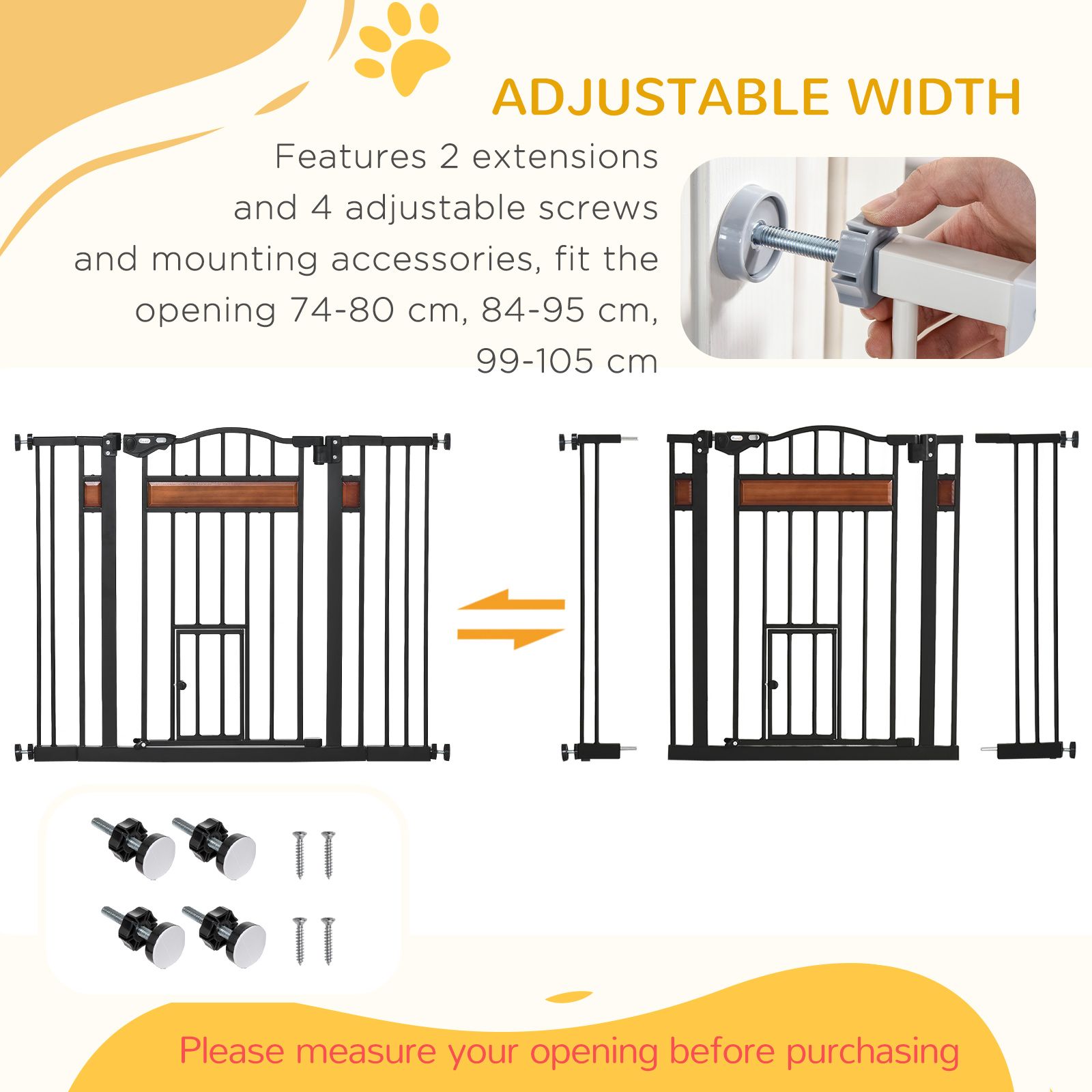 ADJUSTABLE WIDTH

Features 2 extensions and 4 adjustable screws and mounting accessories, fit the opening 74-80 cm, 84-95 cm, 99-105 cm

Please measure your opening before purchasing