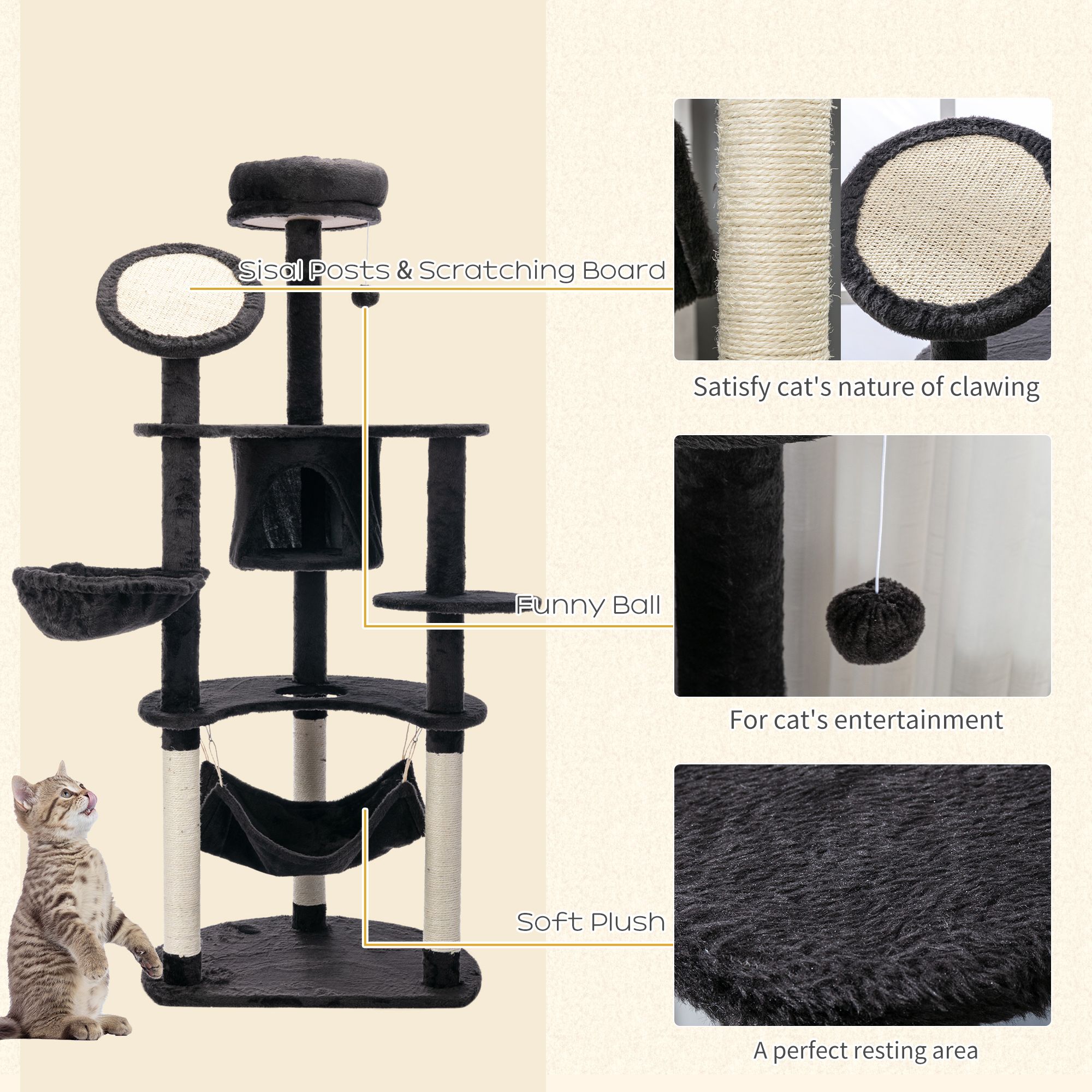 Sisal Posts & Scratching Board

Satisfy cat's nature of clawing

Funny Ball

For cat's entertainment

Soft Plush

A perfect resting area