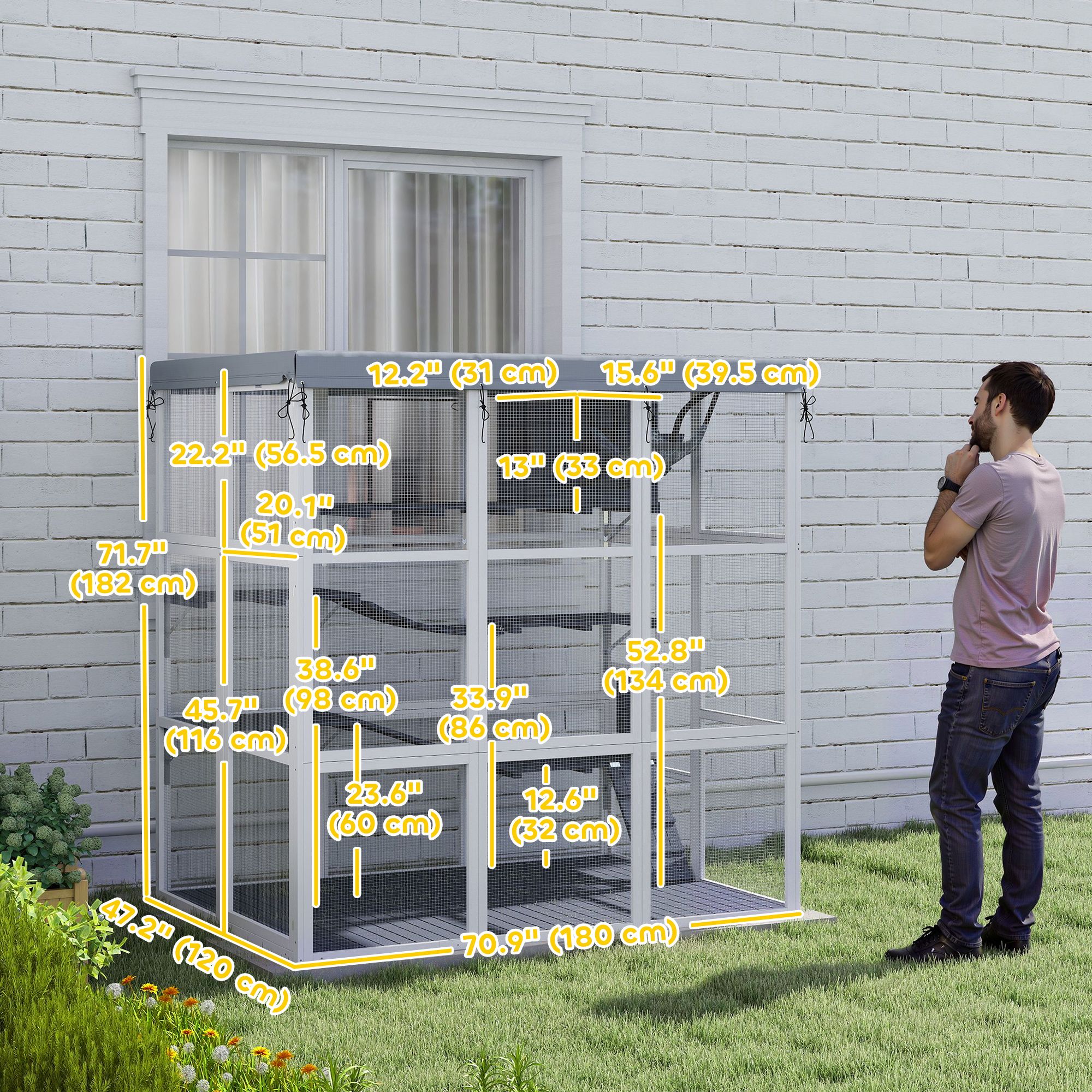 12.2" (31 cm)

15.6" (39.5 cm)

22.2" (56.5 cm)

13" (33 cm)

20.1" (51 cm)

71.7" (182 cm)

52.8" (134 cm)

38.6" (98 cm)

33.9" (86 cm)

45.7" (116 cm)

23.6" (60 cm)

12.6" (32 cm)

47.2" (120 cm)

70.9" (180 cm)