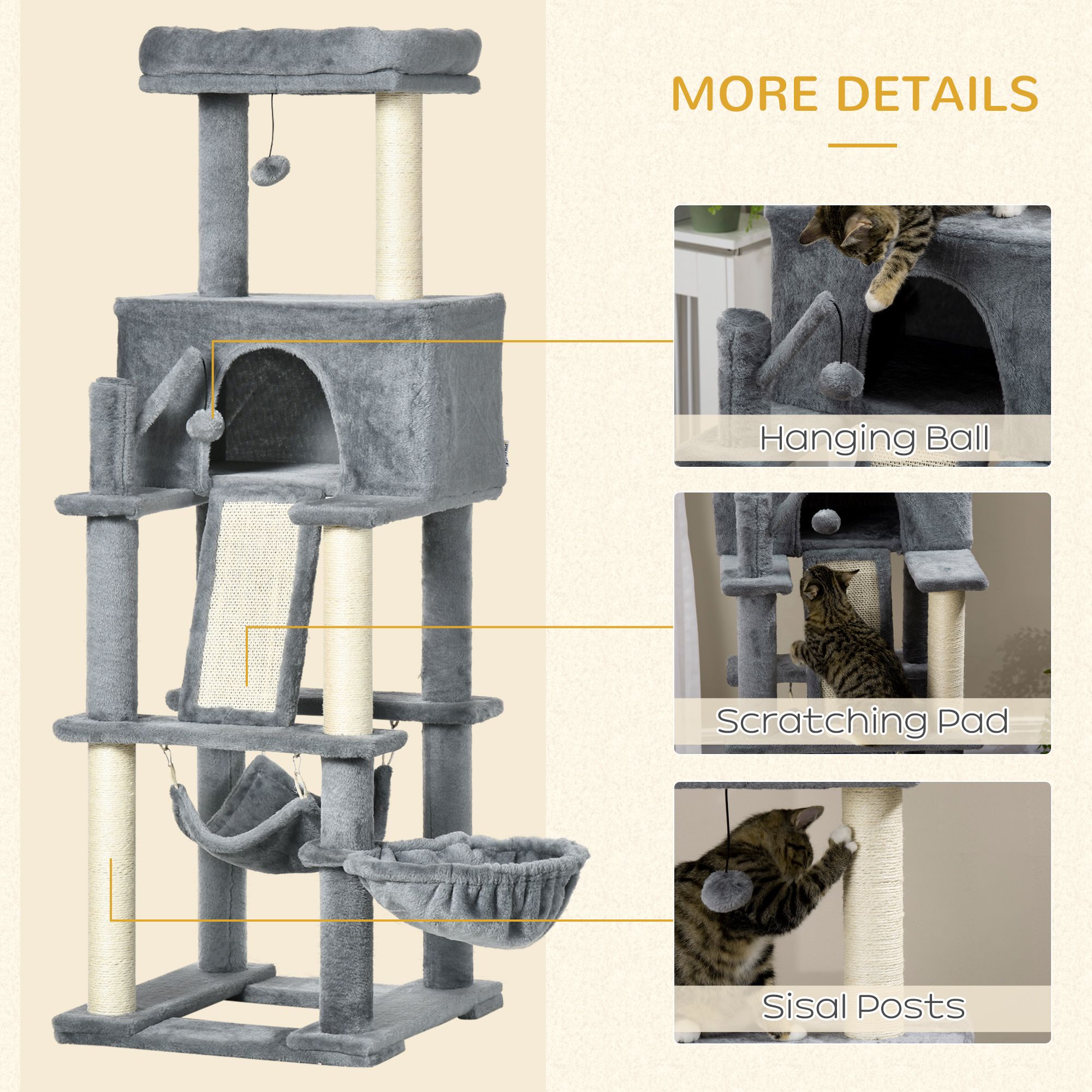 MORE DETAILS

Hanging Ball

Scratching Pad

Sisal Posts