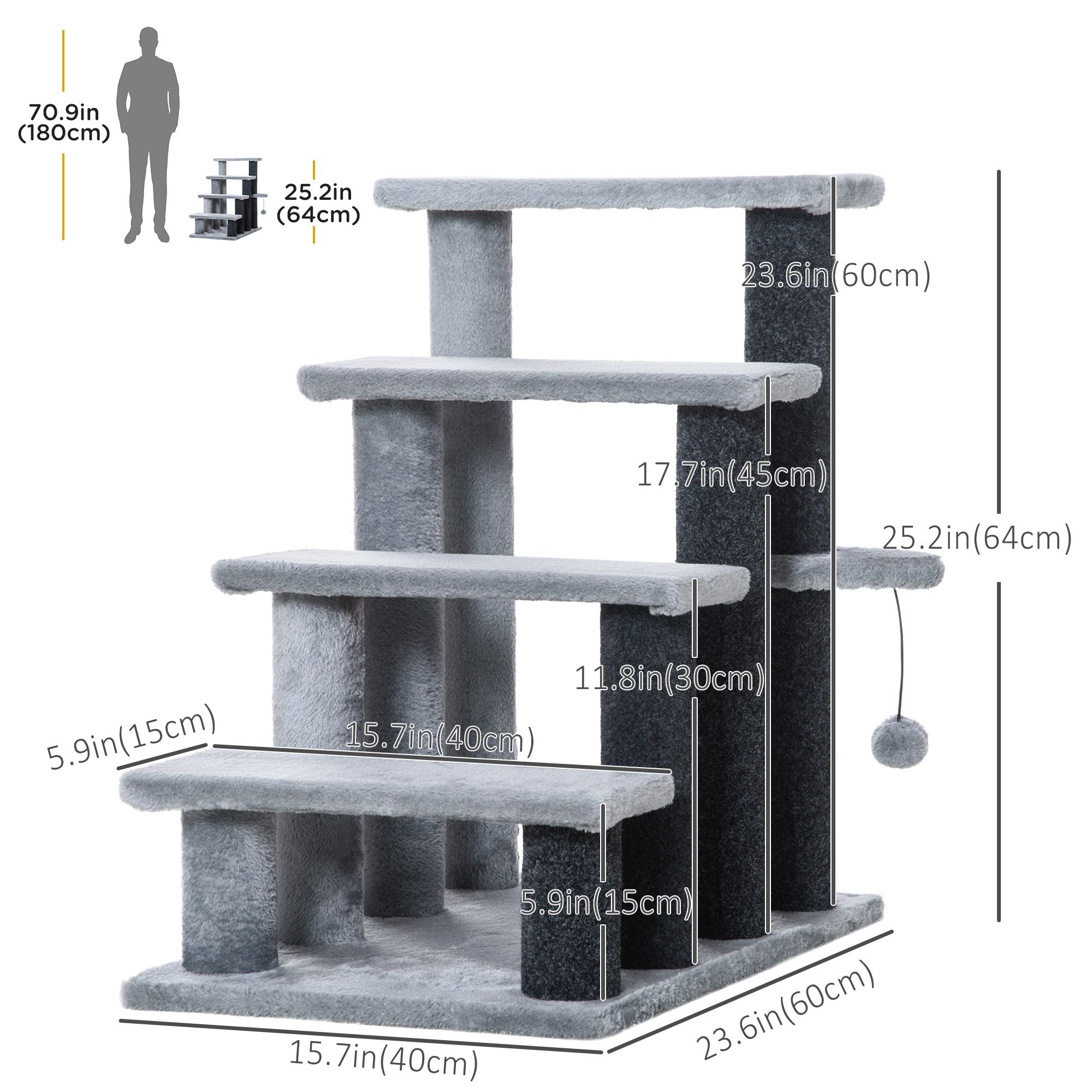 70.9in
(180cm)

25.2in
(64cm)

23.6in(60cm)

17.7in(45cm)

25.2in(64cm)

11.8in(30cm)

5.9in(15cm)

15.7in(40cm)

5.9in(15cm)

15.7in(40cm)

23.6in(60cm)