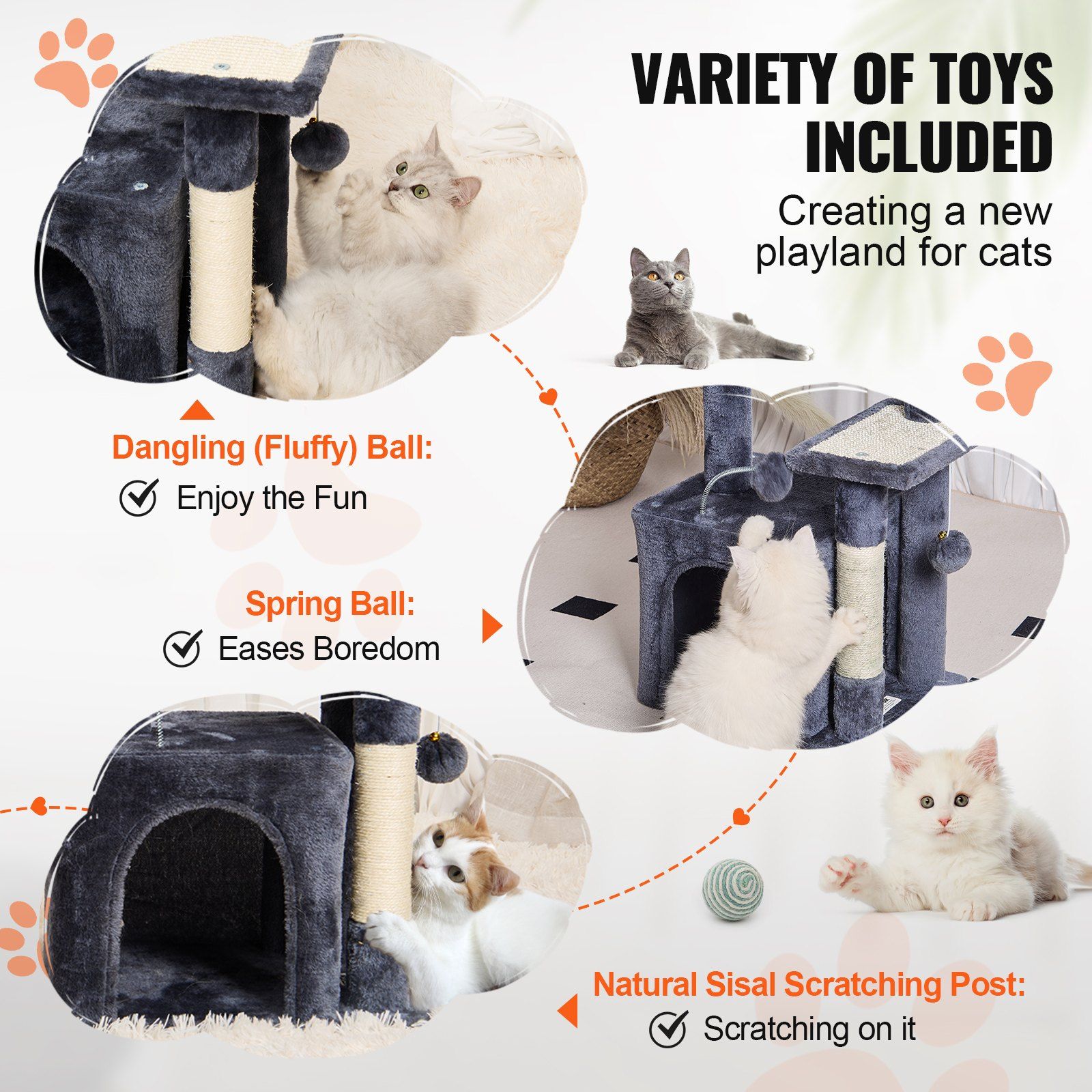 VARIETY OF TOYS INCLUDED

Creating a new playland for cats

Dangling (Fluffy) Ball:
Enjoy the Fun

Spring Ball:
Eases Boredom

Natural Sisal Scratching Post:
Scratching on it