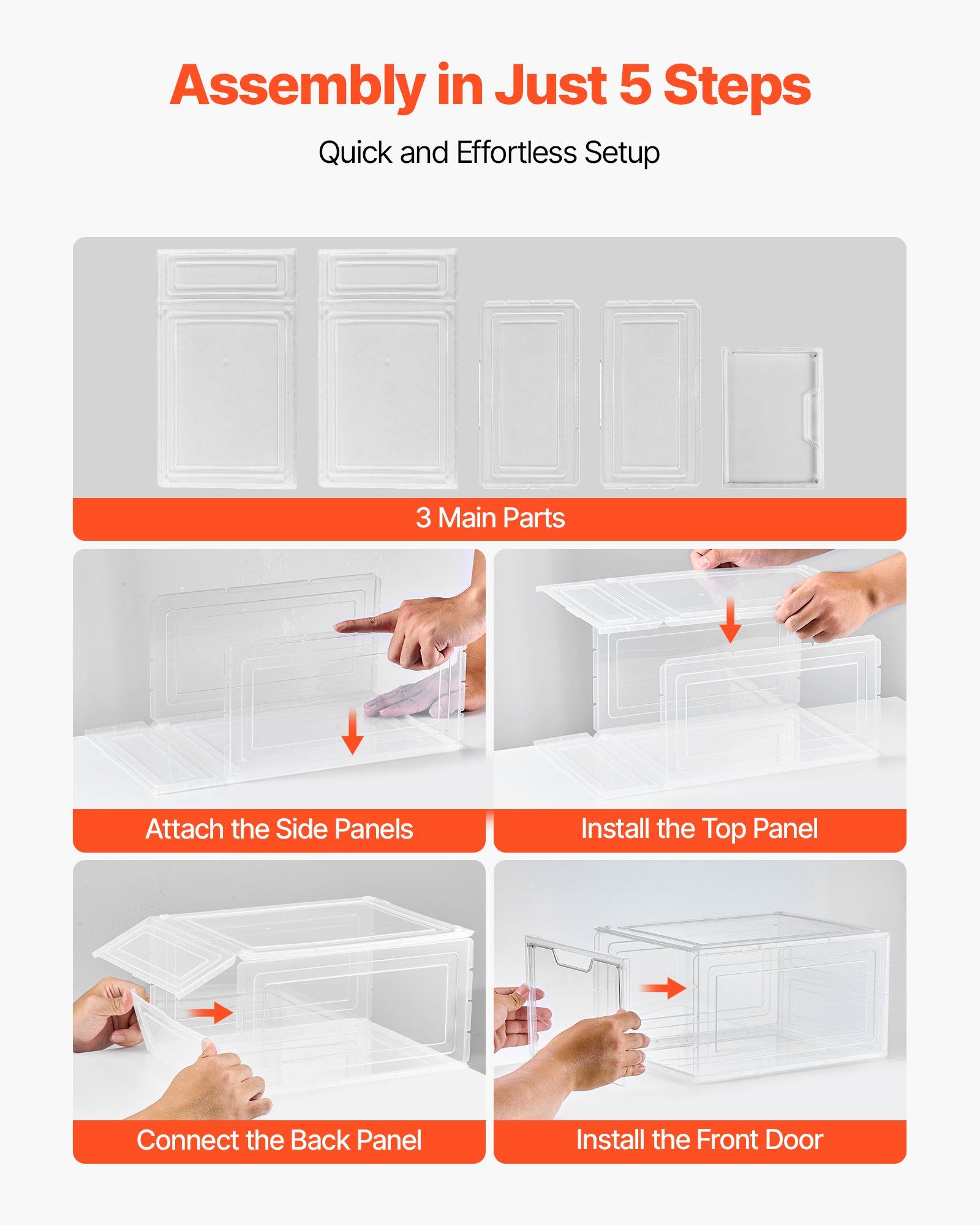 Assembly in Just 5 Steps

Quick and Effortless Setup

3 Main Parts

Attach the Side Panels

Install the Top Panel

Connect the Back Panel

Install the Front Door