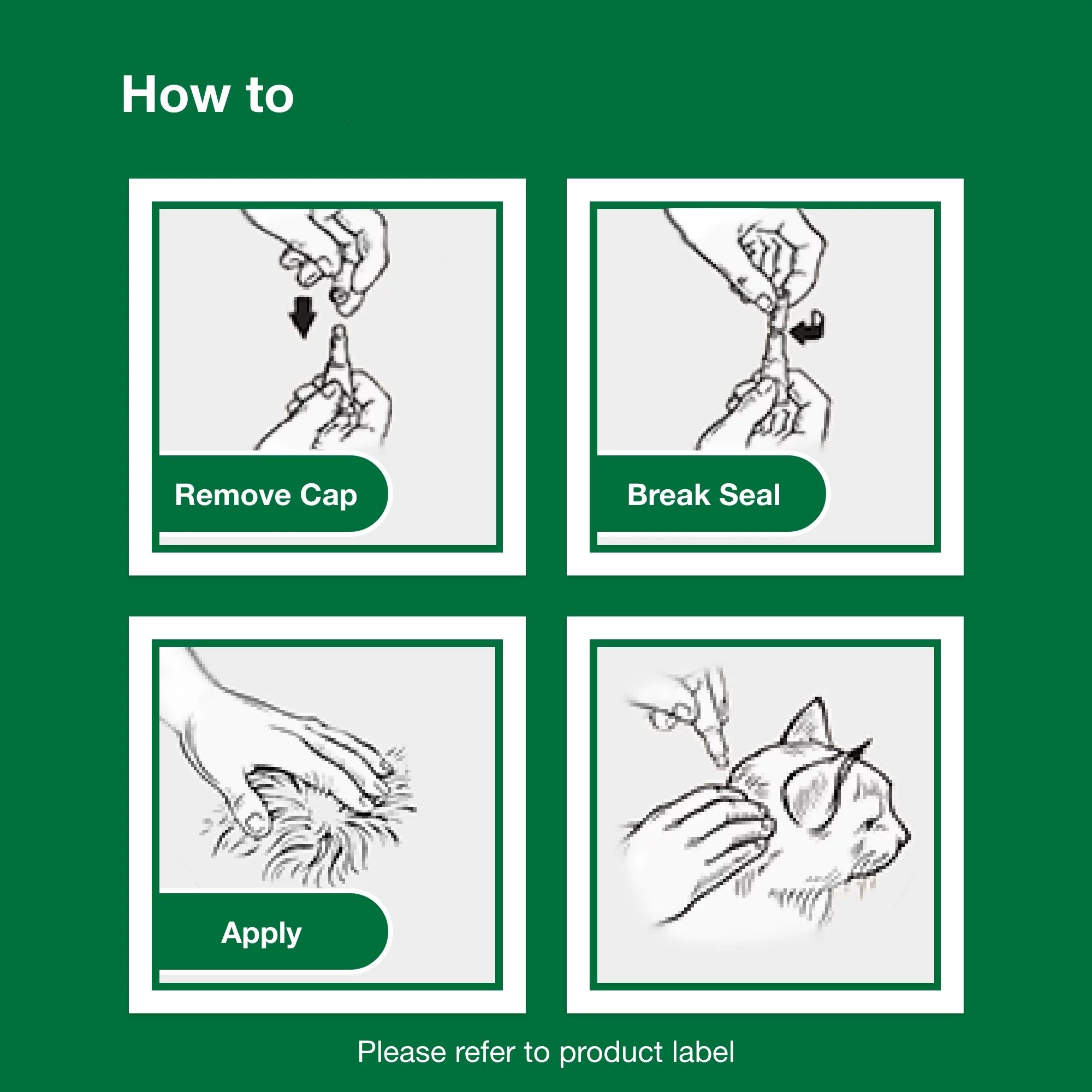 How to

Remove Cap

Break Seal

Apply

Please refer to product label