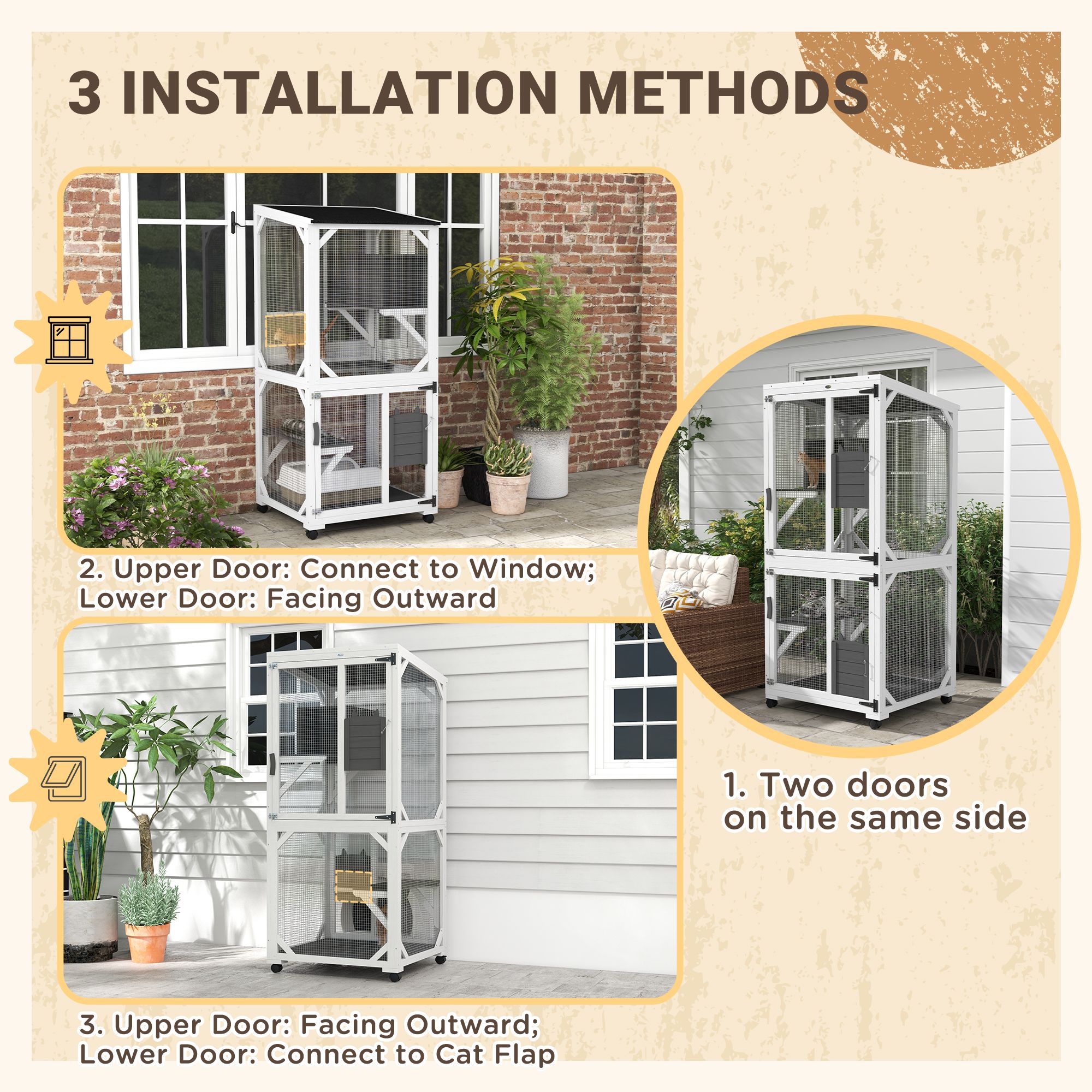 3 INSTALLATION METHODS

2. Upper Door: Connect to Window;
Lower Door: Facing Outward

1. Two doors
on the same side

3. Upper Door: Facing Outward;
Lower Door: Connect to Cat Flap