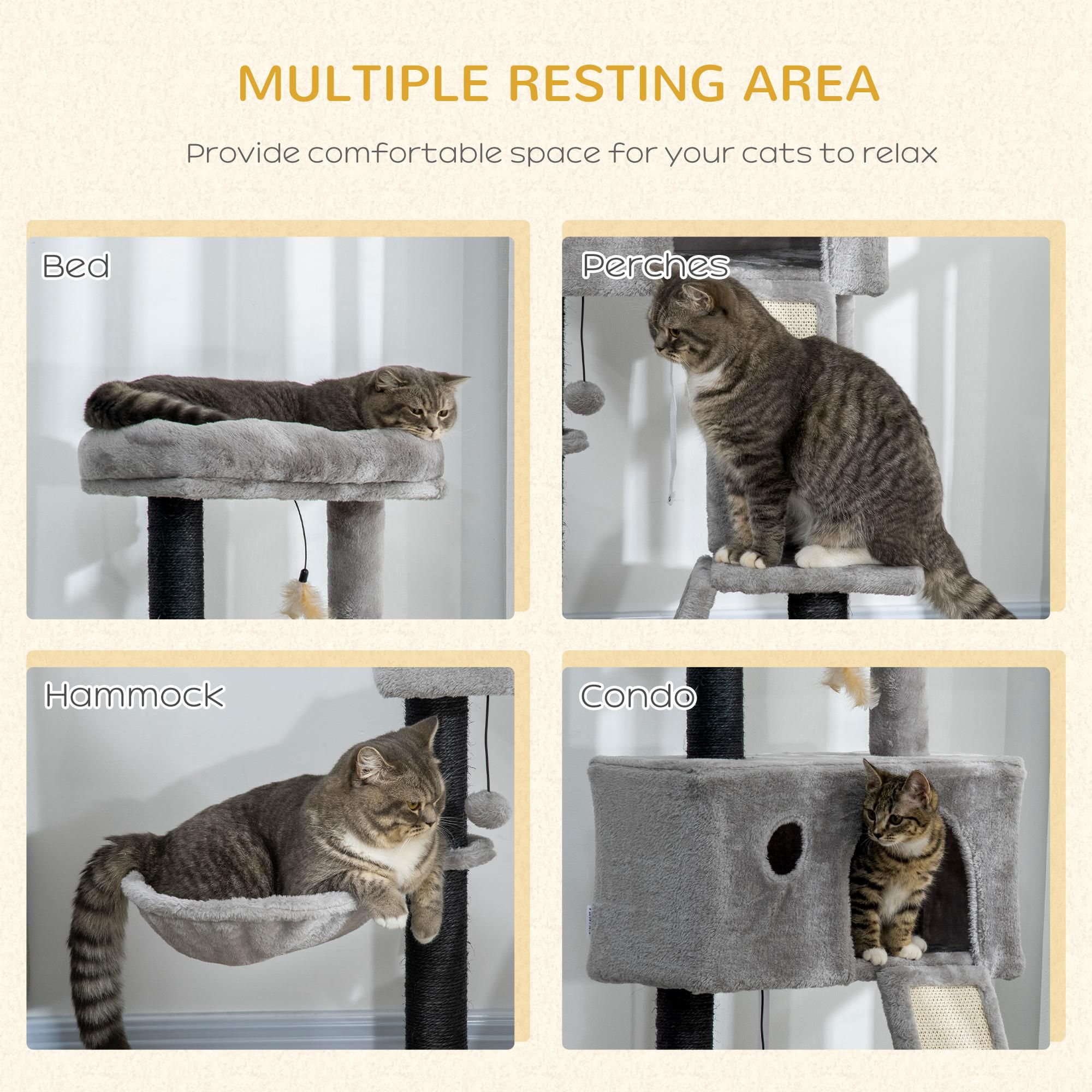 MULTIPLE RESTING AREA

Provide comfortable space for your cats to relax

Bed

Perches

Hammock

Condo