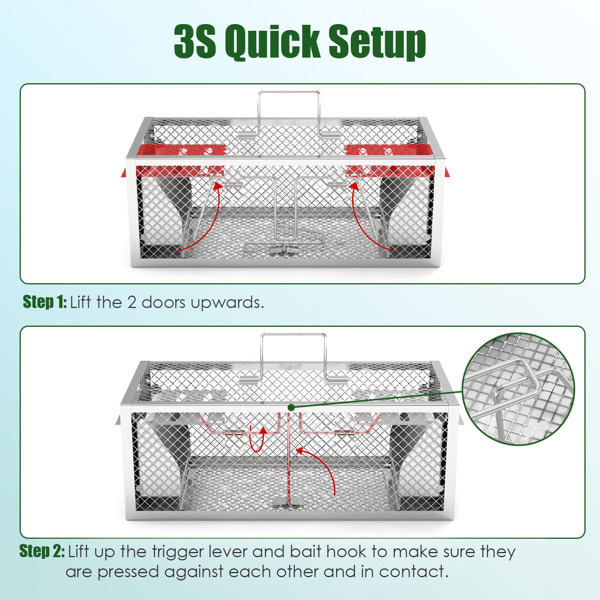 3S Quick Setup

Step 1: Lift the 2 doors upwards.

Step 2: Lift up the trigger lever and bait hook to make sure they are pressed against each other and in contact.