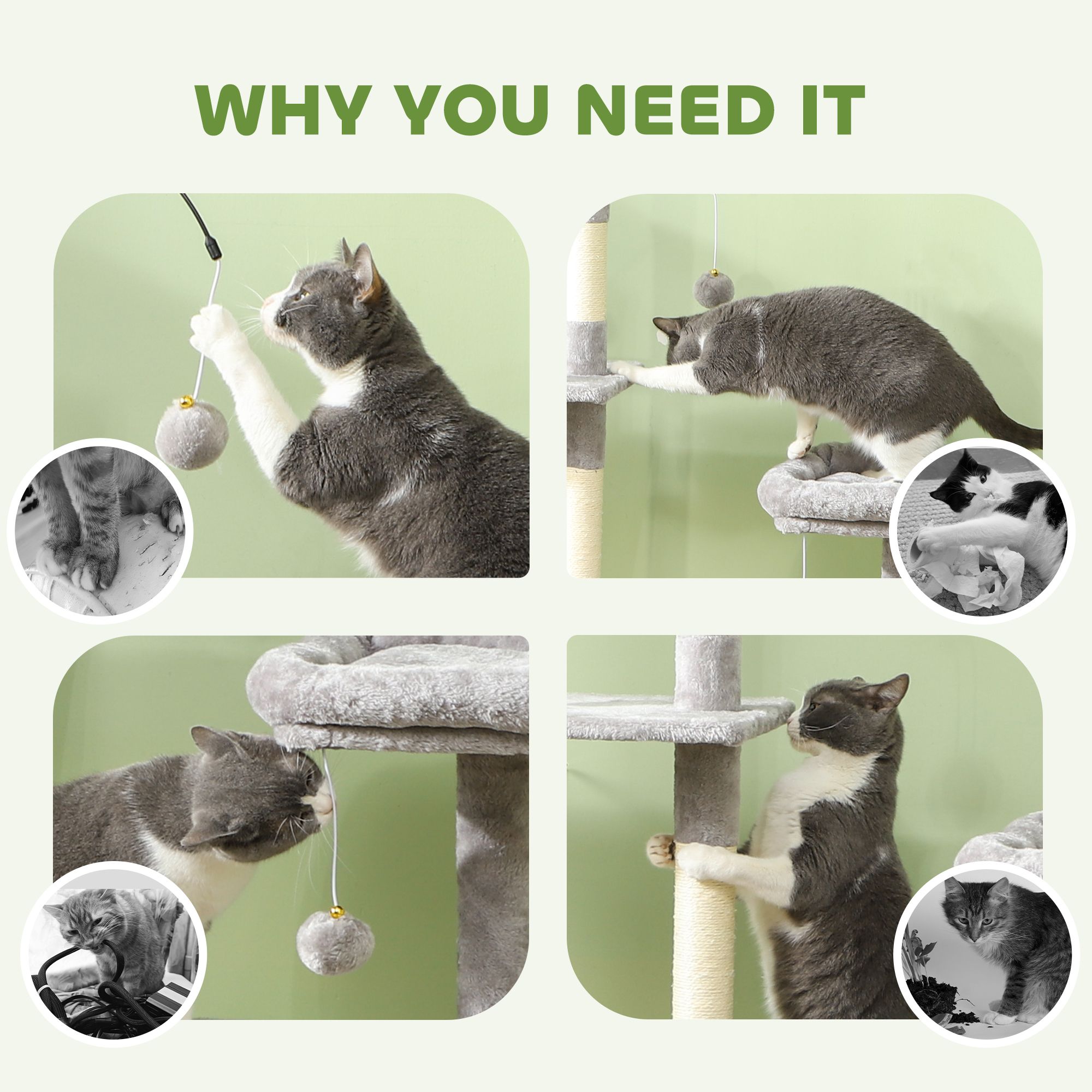 WHY YOU NEED IT