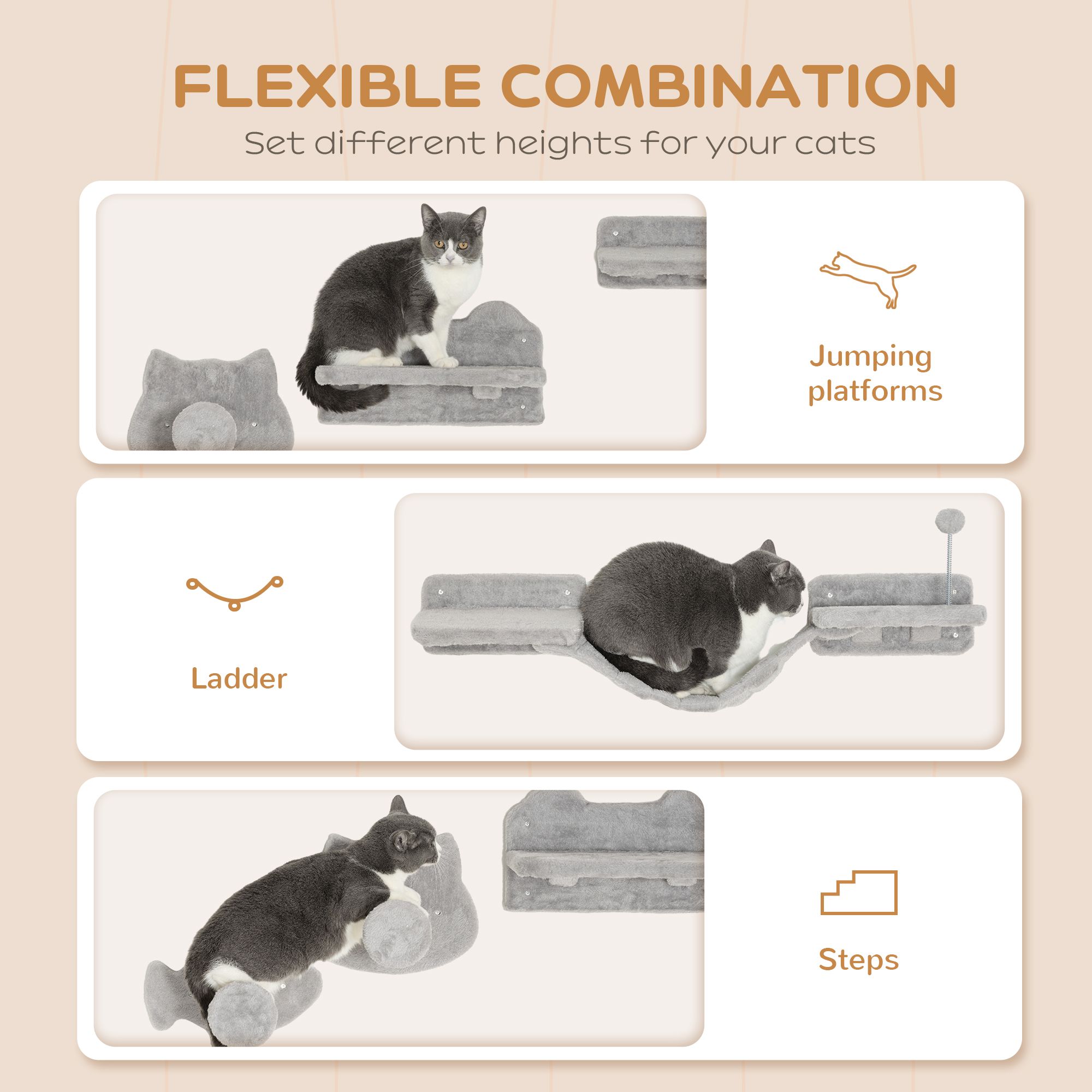 FLEXIBLE COMBINATION
Set different heights for your cats

Jumping platforms

Ladder

Steps