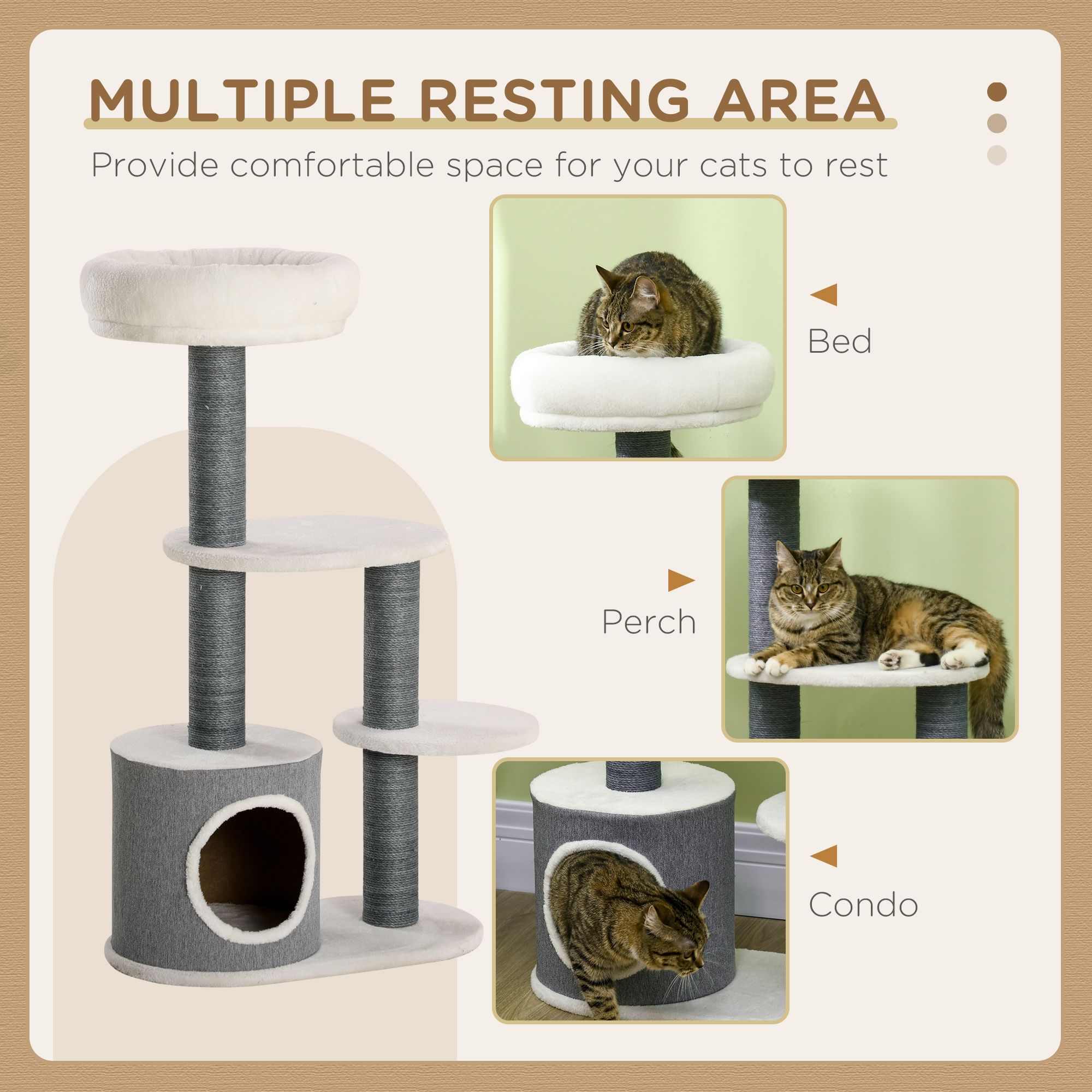 MULTIPLE RESTING AREA

Provide comfortable space for your cats to rest

Bed

Perch

Condo